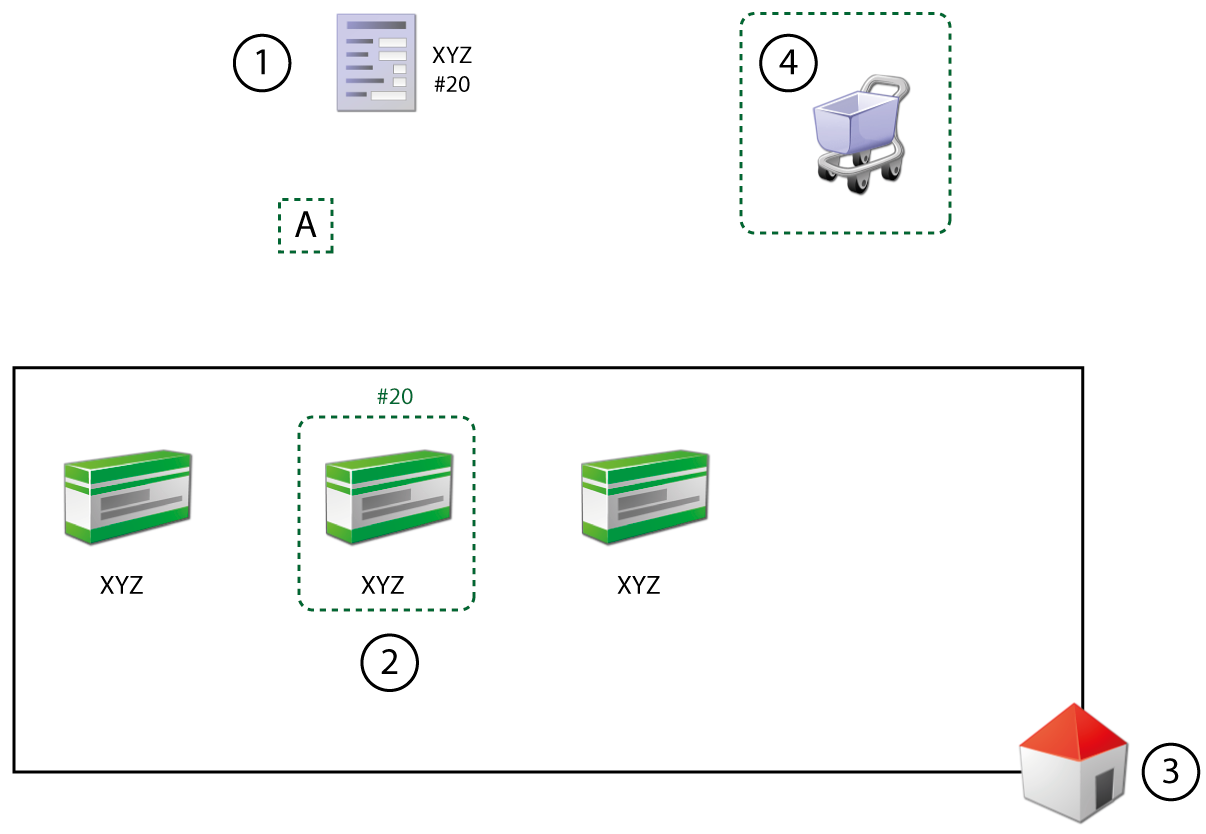 1

XYZ
#20

4

A

#20

XYZ

XYZ

XYZ

2

3